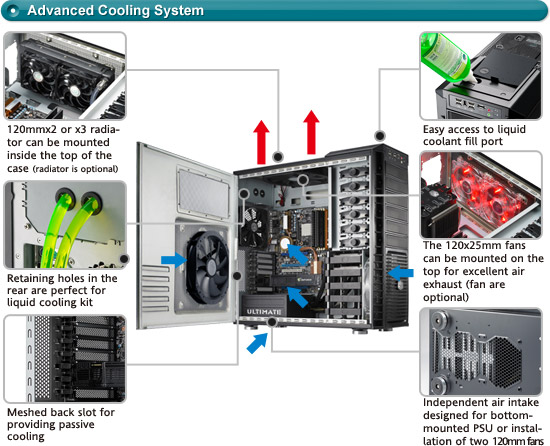 Advanced Cooling System

120mmx2 or x3 radiator can be mounted inside the top of the case (radiator is optional)

Retaining holes in the rear are perfect for liquid cooling kit

Meshed back slot for providing passive cooling

ULTIMATE

Easy access to liquid coolant fill port

The 120x25mm fans can be mounted on the top for excellent air exhaust (fan are optional)

Independent air intake designed for bottom-mounted PSU or installation of two 120mm fans